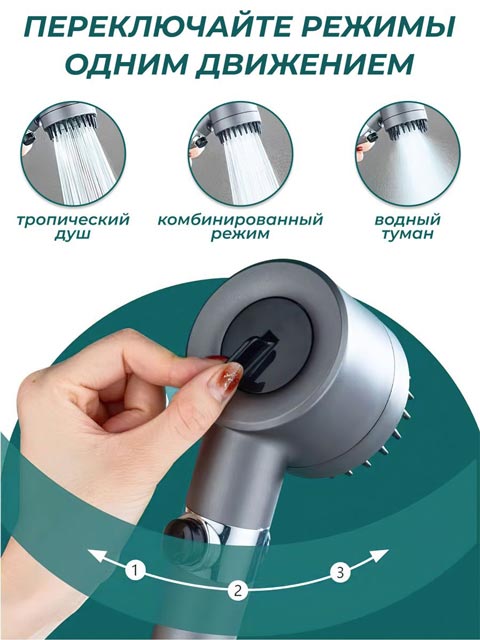 ПЕРЕКЛЮЧАЙТЕ РЕЖИМЫ ОДНИМ ДВИЖЕНИЕМ

тропический душ

комбинированный режим

водный туман

1

2

3