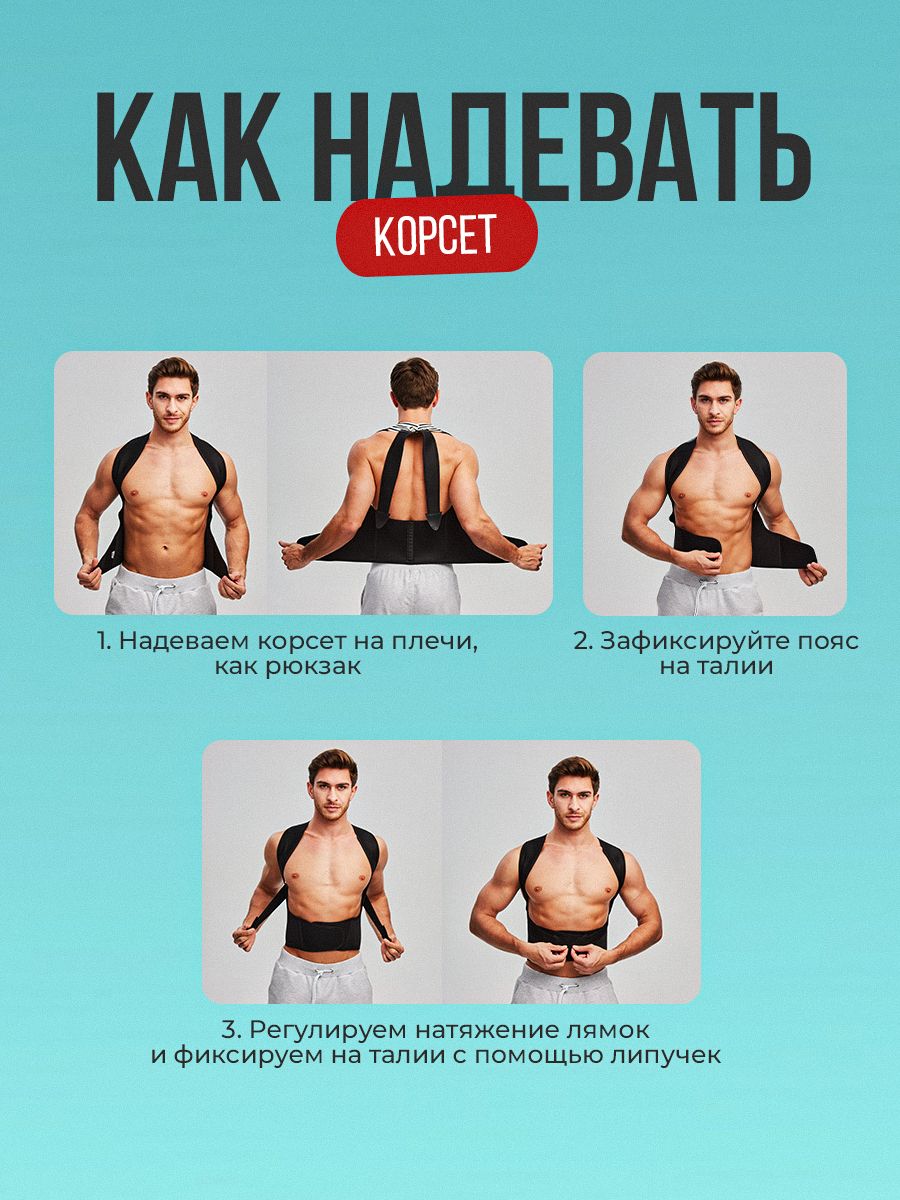 КАК НАДЕВАТЬ

КОРСЕТ

1. Надеваем корсет на плечи, как рюкзак

2. Зафиксируйте пояс на талии

3. Регулируем натяжение лямок и фиксируем на талии с помощью липучек